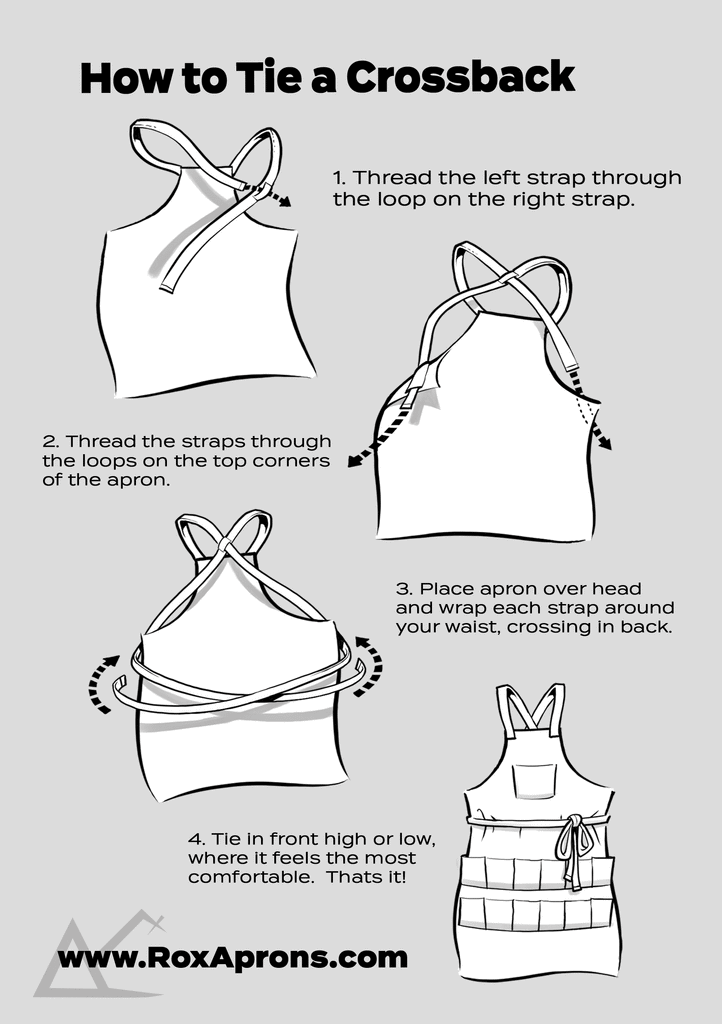 How to Tie a Crossback

1. Thread the left strap through the loop on the right strap.

2. Thread the straps through the loops on the top corners of the apron.

3. Place apron over head and wrap each strap around your waist, crossing in back.

4. Tie in front high or low, where it feels the most comfortable. Thats it!

www.RoxAprons.com